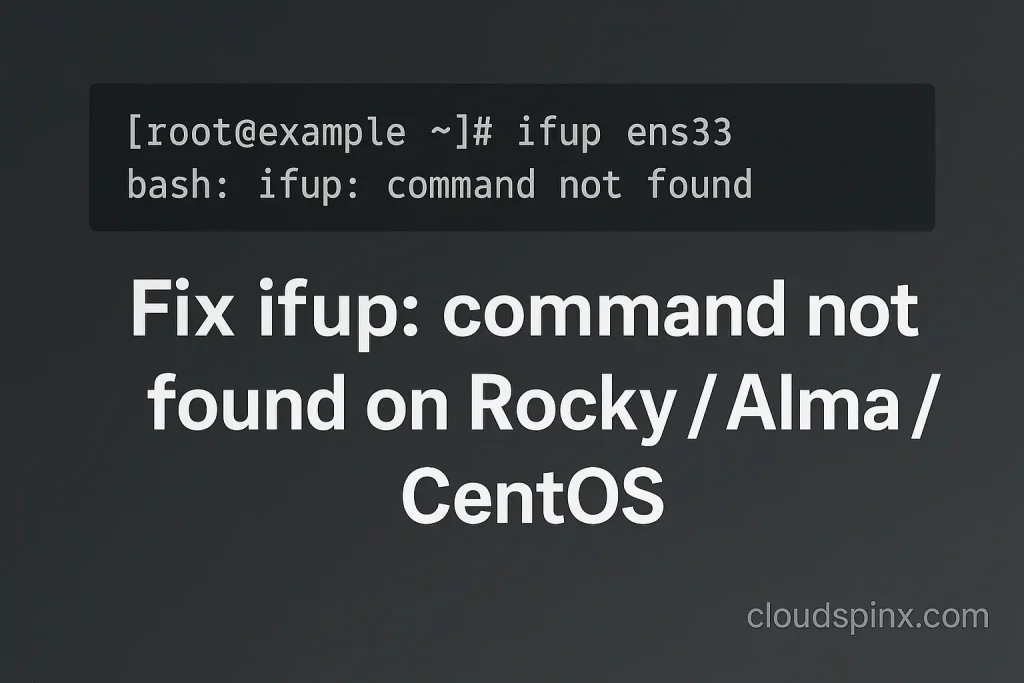 [root@example ~]# ifup ens33
bash: ifup: command not found

Fix ifup: command not found on Rocky / Alma / CentOS

cloudspinx.com